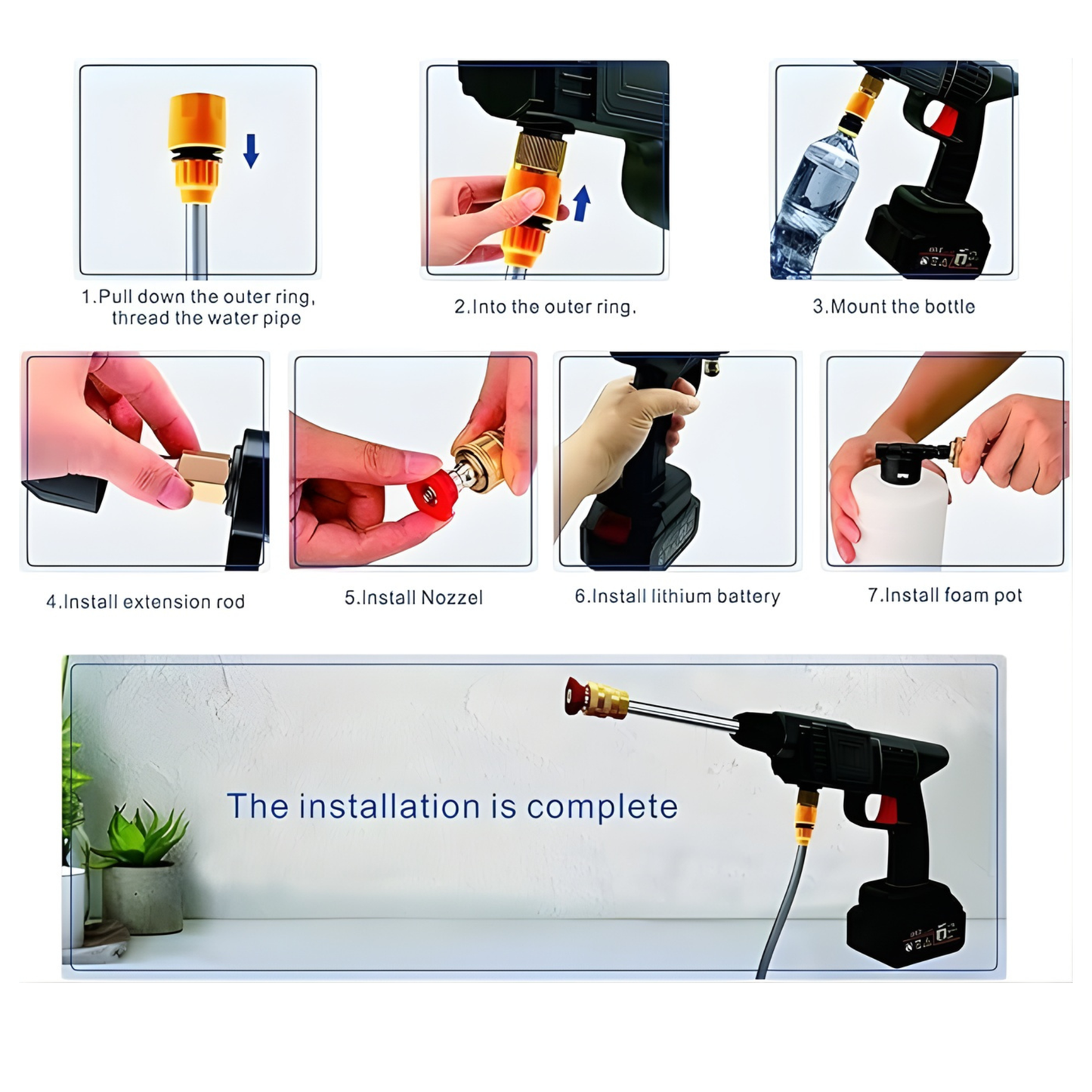 1.Pull down the outer ring, thread the water pipe

2.Into the outer ring.

3.Mount the bottle

4.Install extension rod

5.Install Nozzel

6.Install lithium battery

7.Install foam pot

The installation is complete