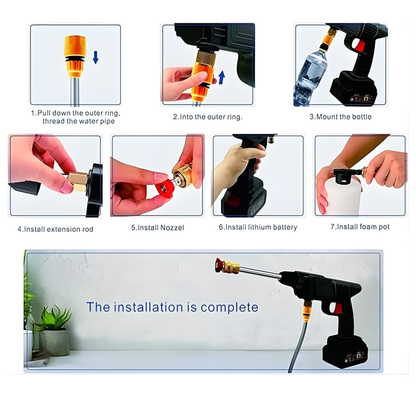 1.Pull down the outer ring, thread the water pipe

2.Into the outer ring.

3.Mount the bottle

4.Install extension rod

5.Install Nozzel

6.Install lithium battery

7.Install foam pot

The installation is complete