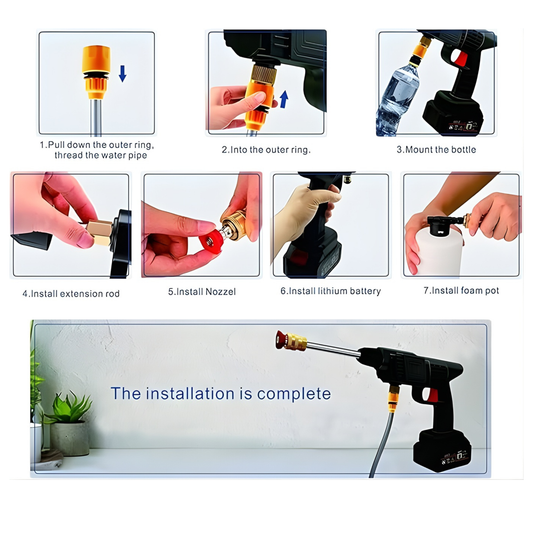 1.Pull down the outer ring, thread the water pipe

2.Into the outer ring.

3.Mount the bottle

4.Install extension rod

5.Install Nozzel

6.Install lithium battery

7.Install foam pot

The installation is complete